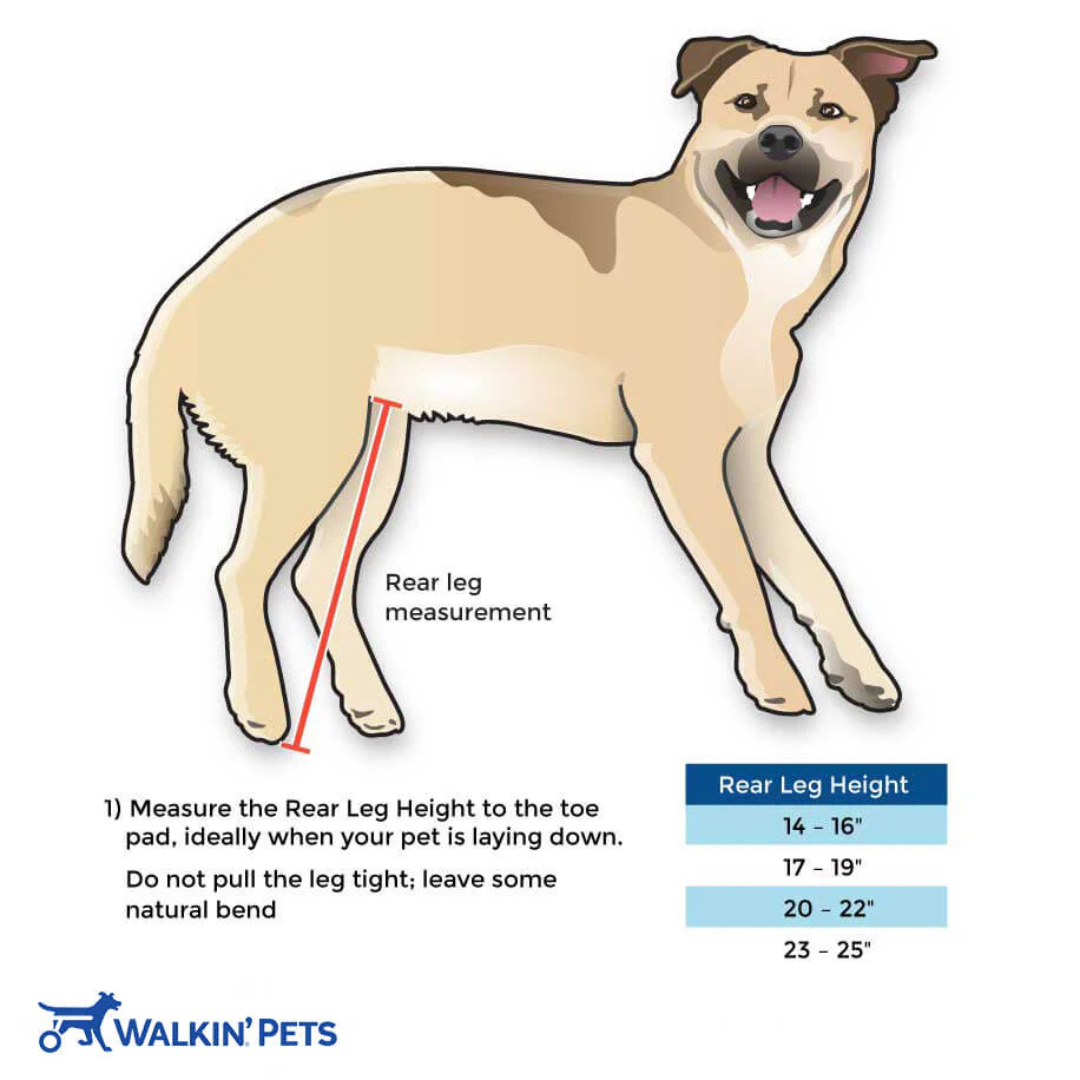 Rear leg measurement

1) Measure the Rear Leg Height to the toe pad, ideally when your pet is laying down.

Do not pull the leg tight; leave some natural bend

| Rear Leg Height |
|---|
| 14 - 16" |
| 17 - 19" |
| 20 - 22" |
| 23 - 25" |

WALKIN' PETS